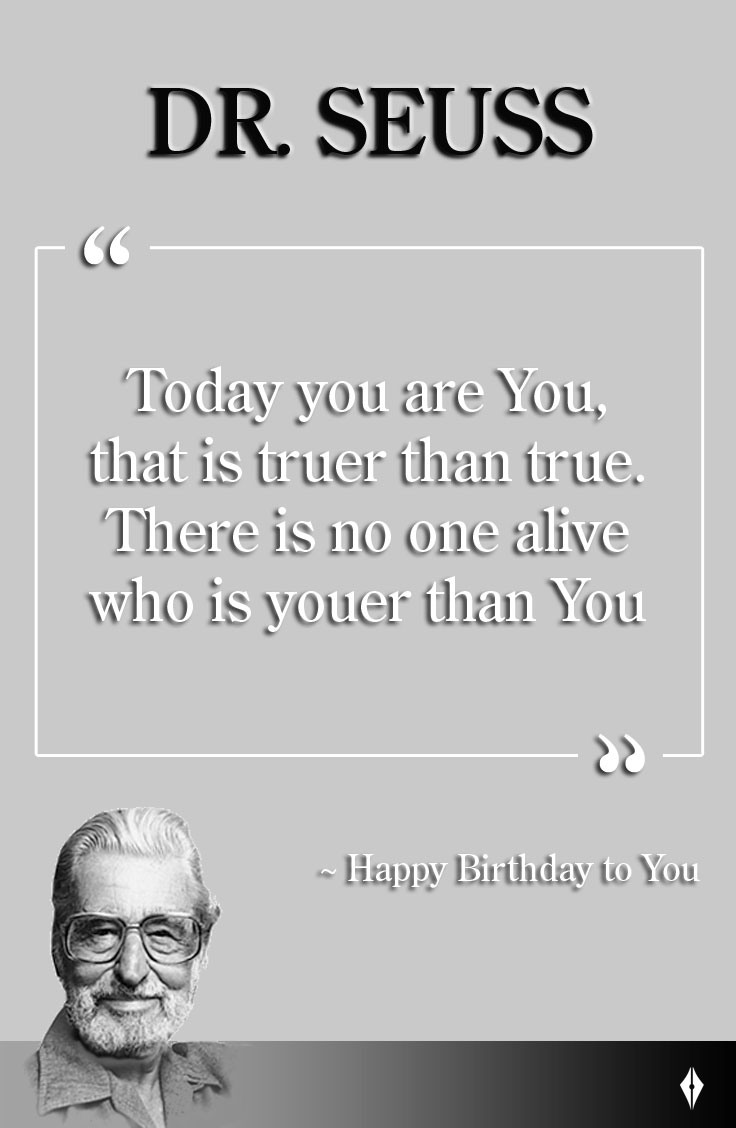 DR. SEUSS

“

Today you are You, that is truer than true. There is no one alive who is youer than You

”

~ Happy Birthday to You