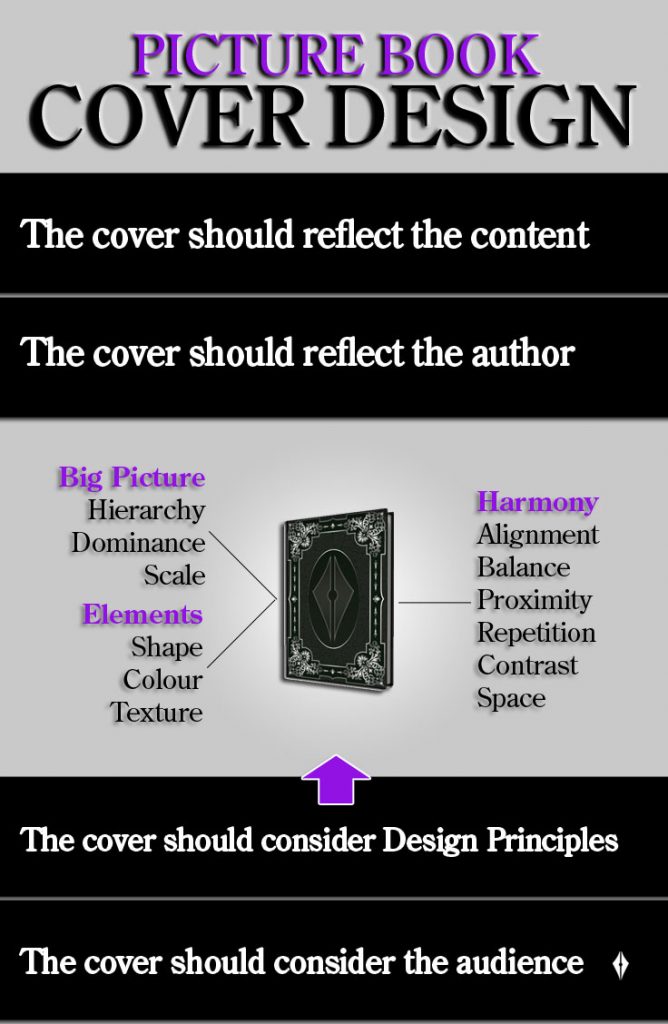 PICTURE BOOK
COVER DESIGN

The cover should reflect the content

The cover should reflect the author

Big Picture
Hierarchy
Dominance
Scale

Elements
Shape
Colour
Texture

Harmony
Alignment
Balance
Proximity
Repetition
Contrast
Space

The cover should consider Design Principles

The cover should consider the audience