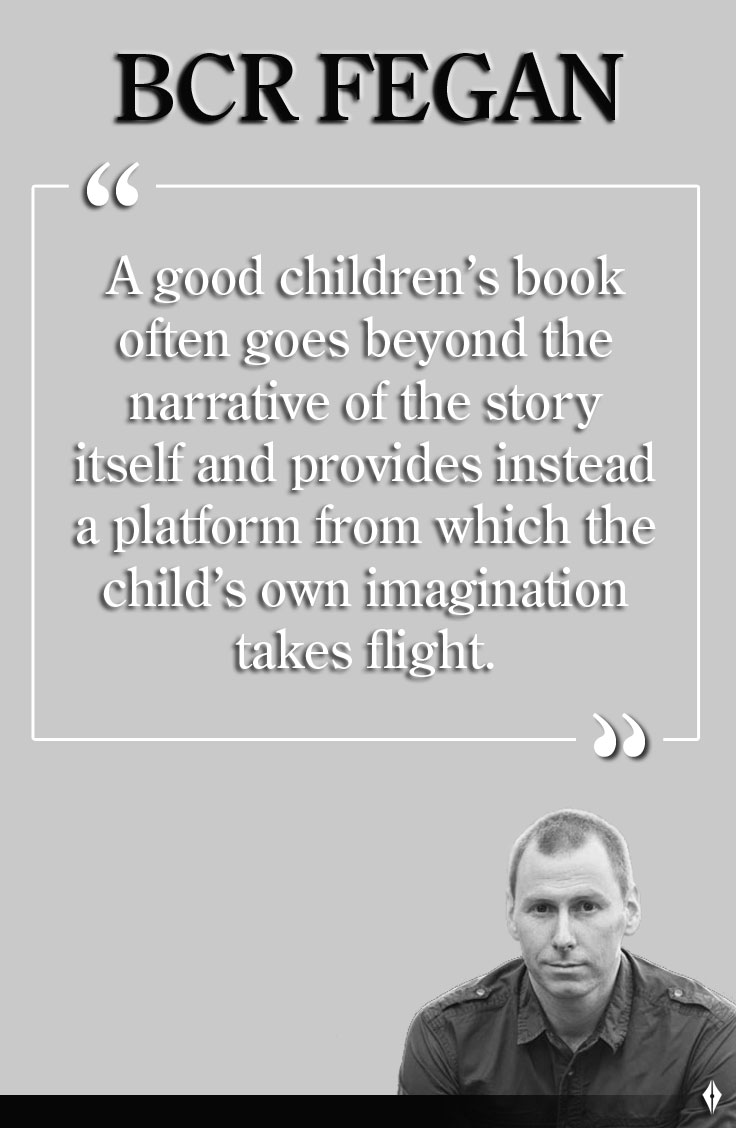 BCR FEGAN

“

A good children’s book often goes beyond the narrative of the story itself and provides instead a platform from which the child’s own imagination takes flight.

”